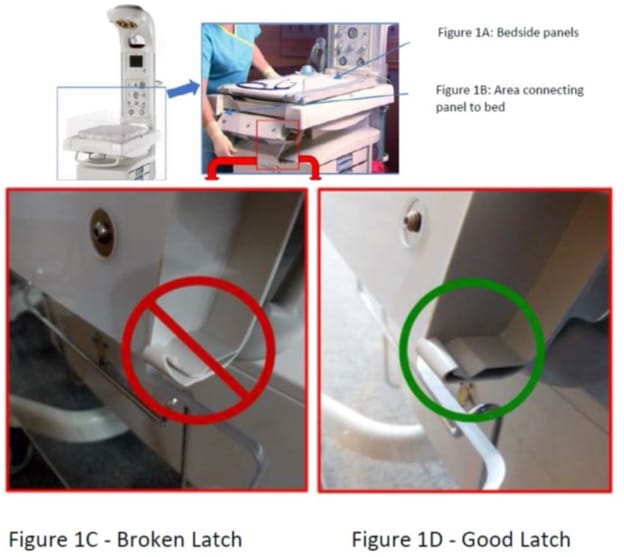 Figure 1A: Bedside panels

Figure 1B: Area connecting panel to bed

Figure 1C - Broken Latch

Figure 1D - Good Latch